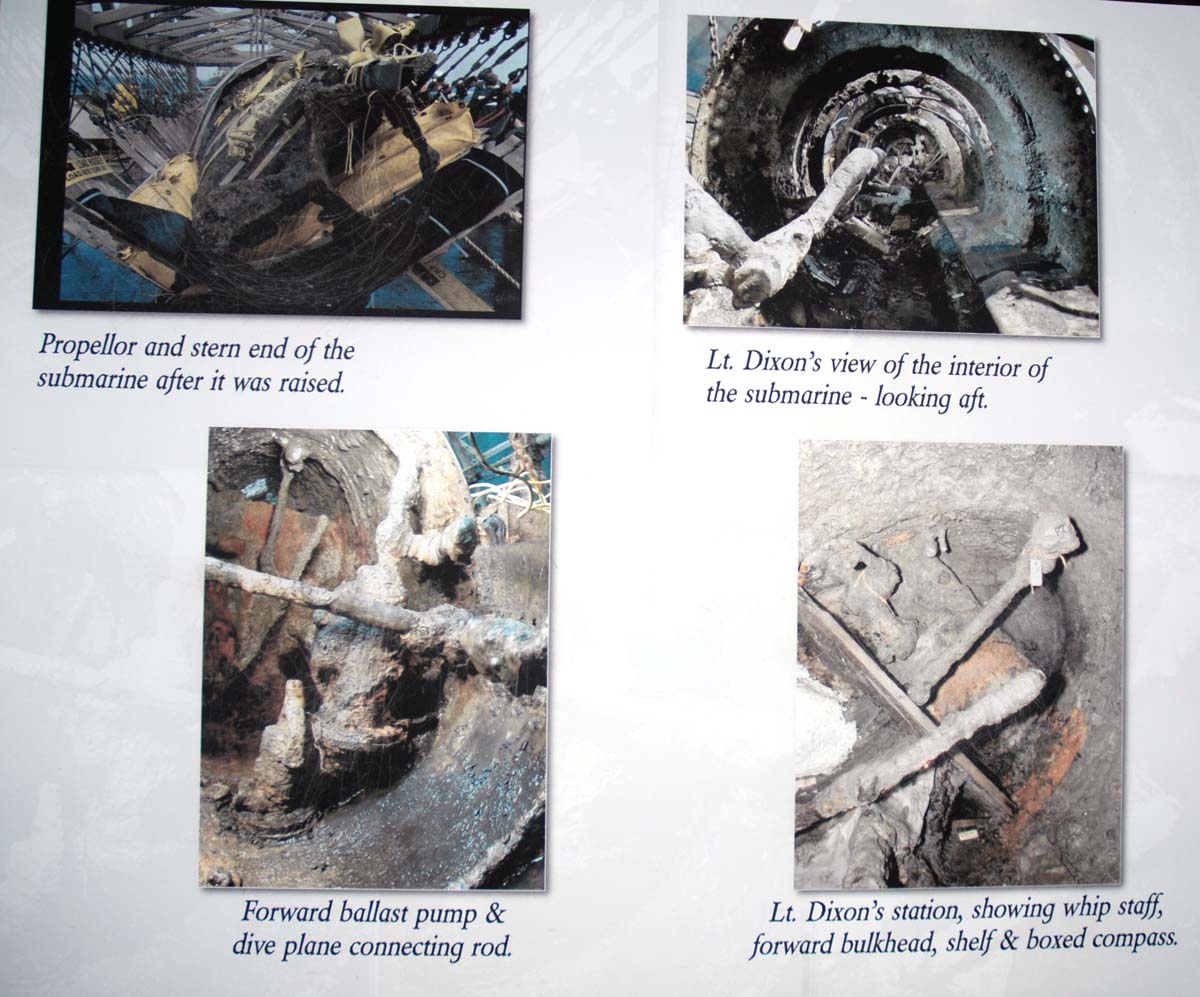 Propellor and stern end of the submarine after it was raised.

Lt. Dixon's view of the interior of the submarine - looking aft.

Forward ballast pump & dive plane connecting rod.

Lt. Dixon's station, showing whip staff, forward bulkhead, shelf & boxed compass.